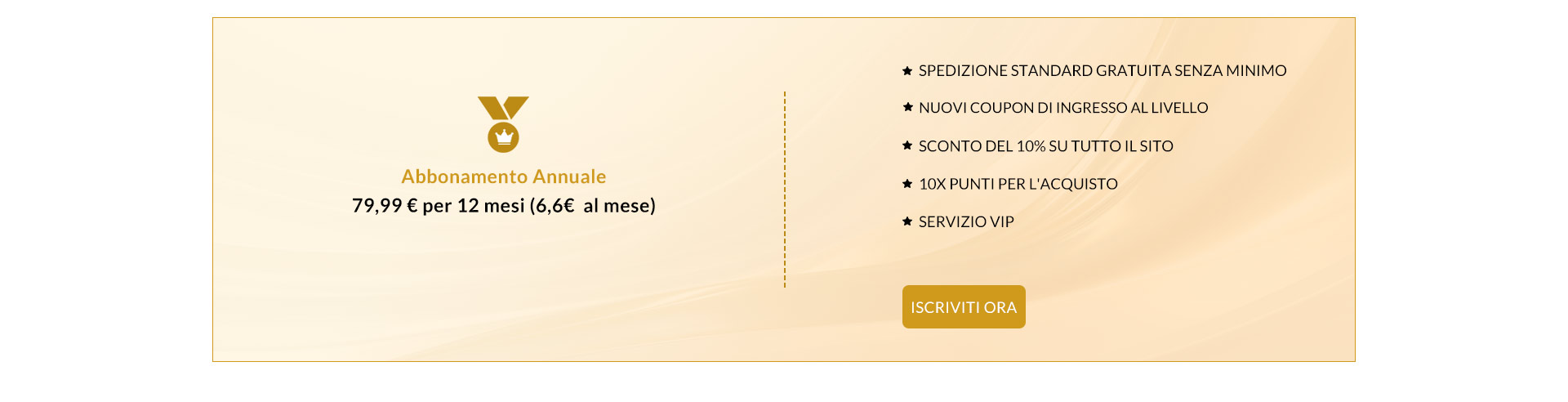 Abbonamento Annuale

79,99 € per 12 mesi (6,6€ al mese)

★ SPEDIZIONE STANDARD GRATUITA SENZA MINIMO

★ NUOVI COUPON DI INGRESSO AL LIVELLO

★ SCONTO DEL 10% SU TUTTO IL SITO

★ 10X PUNTI PER L'ACQUISTO

★ SERVIZIO VIP

ISCRIVITI ORA